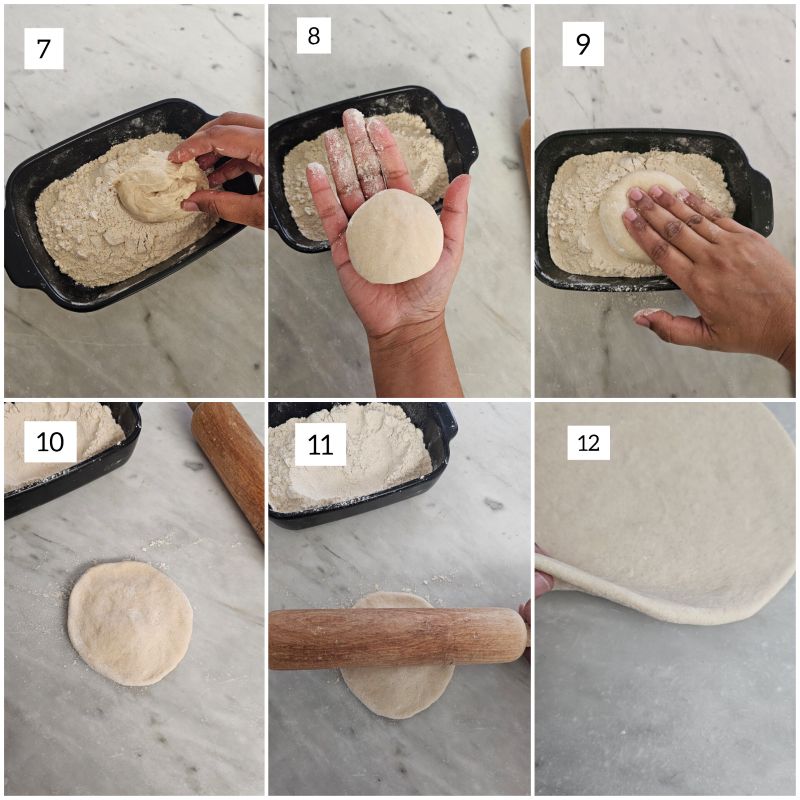 7

8

9

10

11

12